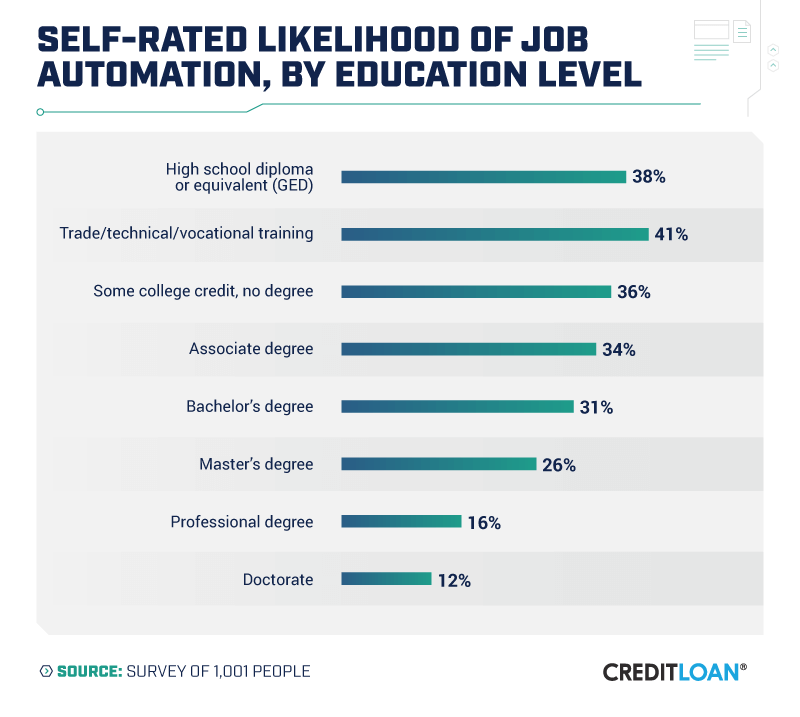 SELF-RATED LIKELIHOOD OF JOB AUTOMATION, BY EDUCATION LEVEL

High school diploma or equivalent (GED) 38%

Trade/technical/vocational training 41%

Some college credit, no degree 36%

Associate degree 34%

Bachelor's degree 31%

Master's degree 26%

Professional degree 16%

Doctorate 12%

SOURCE: SURVEY OF 1,001 PEOPLE

CREDITLOAN®