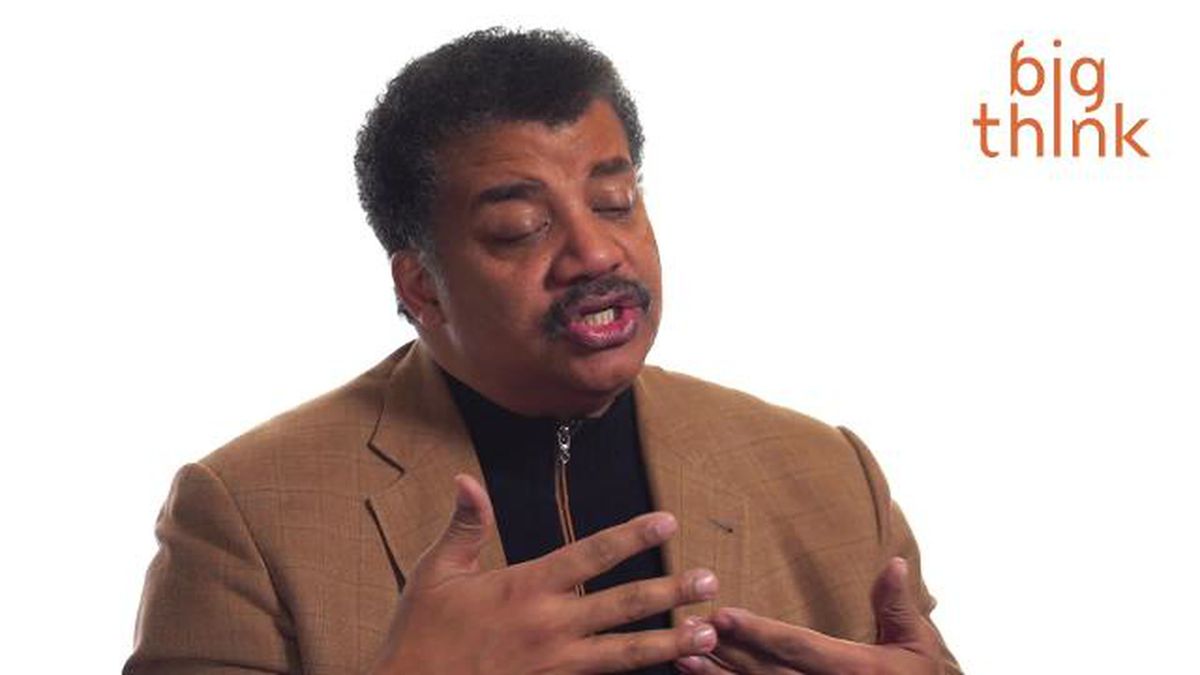 big
think